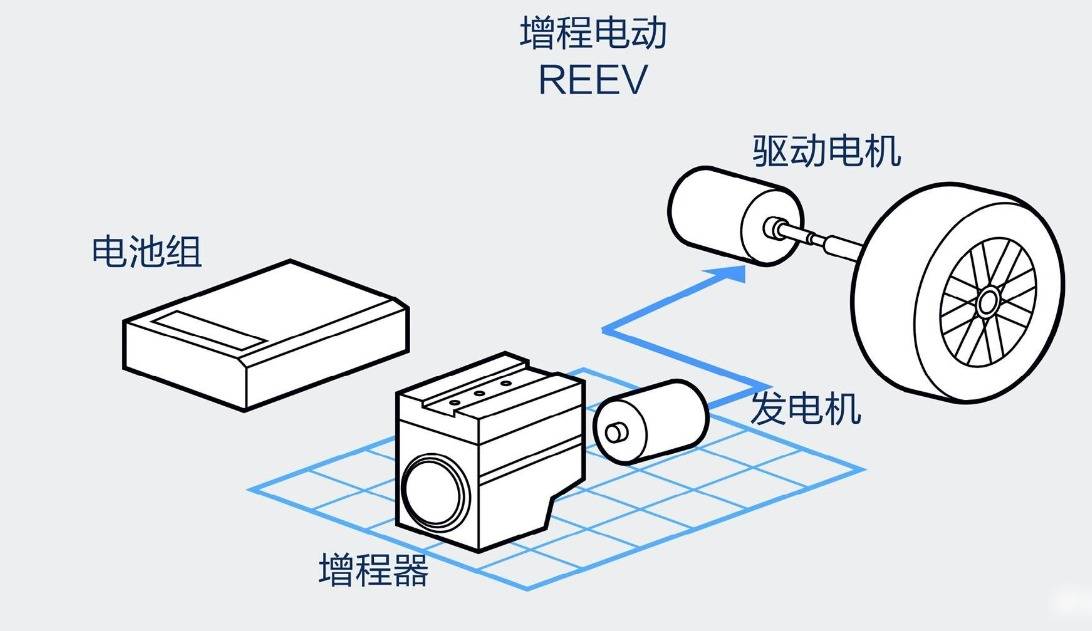 增程电动
REEV

驱动电机

电池组

发电机

增程器